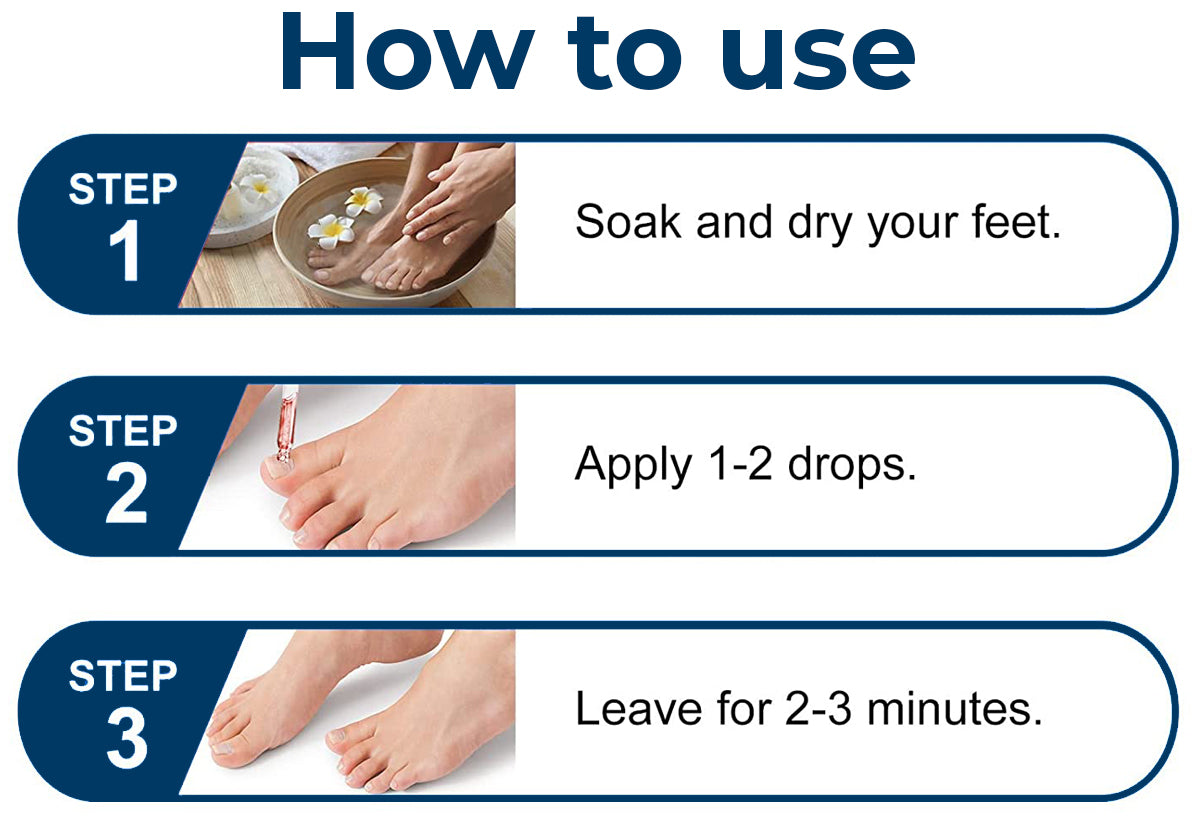 How to use

STEP 1

Soak and dry your feet.

STEP 2

Apply 1-2 drops.

STEP 3

Leave for 2-3 minutes.